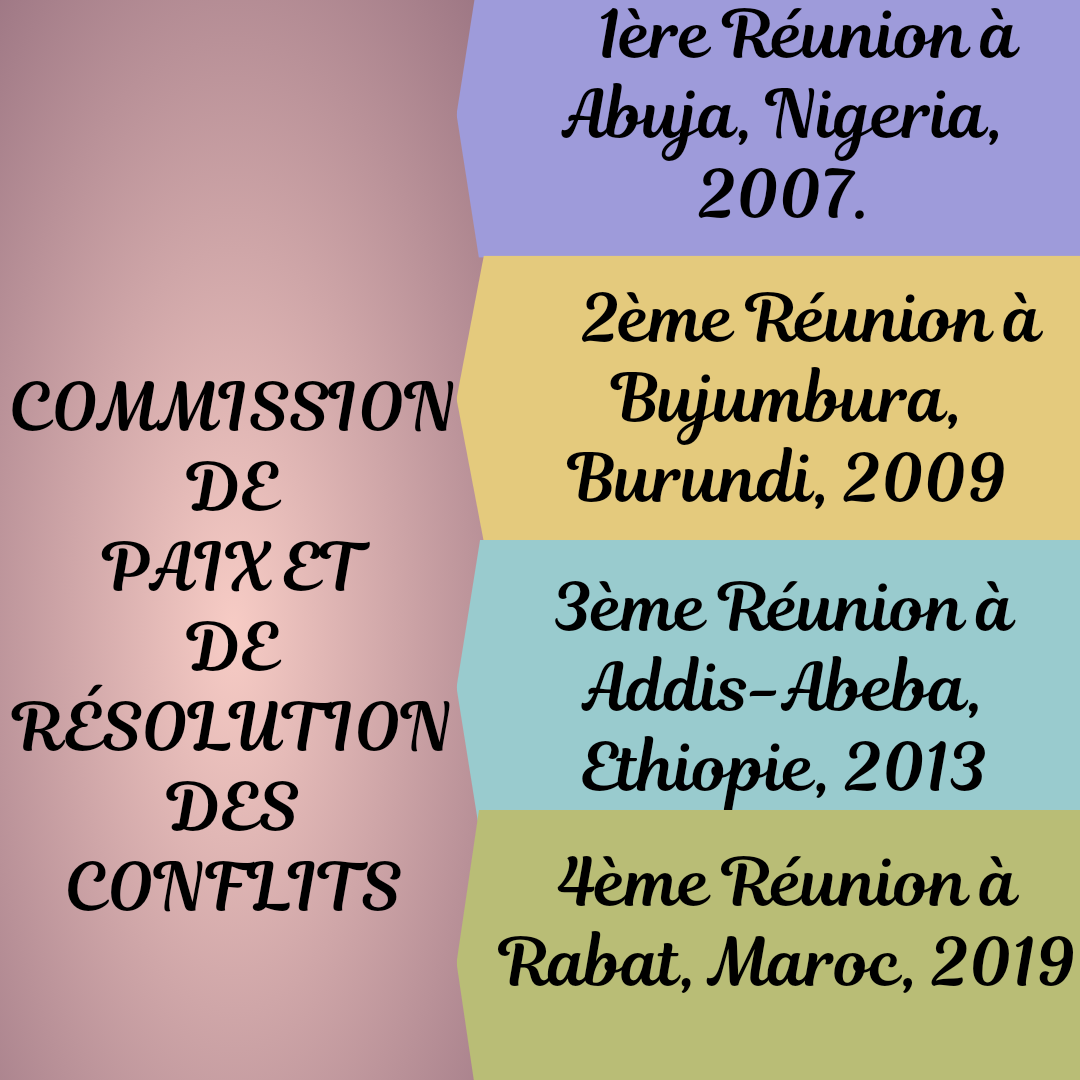 COMMISSION DE PAIX ET DE RÉSOLUTION DES CONFLITS

1ère Réunion à Abuja, Nigeria, 2007.

2ème Réunion à Bujumbura, Burundi, 2009

3ème Réunion à Addis-Abeba, Ethiopie, 2013

4ème Réunion à Rabat, Maroc, 2019