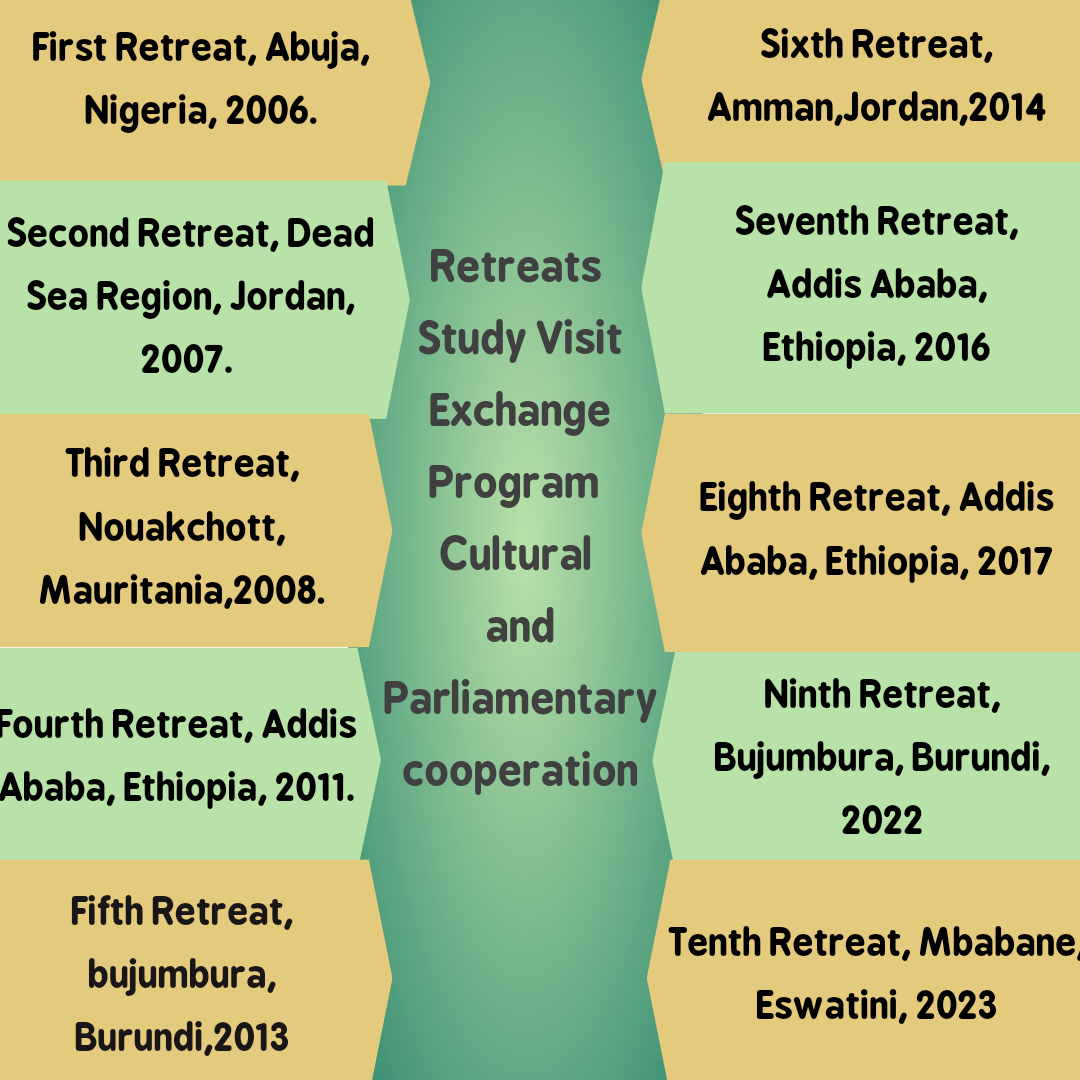 First Retreat, Abuja, Nigeria, 2006.

Second Retreat, Dead Sea Region, Jordan, 2007.

Third Retreat, Nouakchott, Mauritania,2008.

Fourth Retreat, Addis Ababa, Ethiopia, 2011.

Fifth Retreat, bujumbura, Burundi,2013

Retreats
Study Visit
Exchange
Program
Cultural
and
Parliamentary
cooperation

Sixth Retreat, Amman,Jordan,2014

Seventh Retreat, Addis Ababa, Ethiopia, 2016

Eighth Retreat, Addis Ababa, Ethiopia, 2017

Ninth Retreat, Bujumbura, Burundi, 2022

Tenth Retreat, Mbabane, Eswatini, 2023